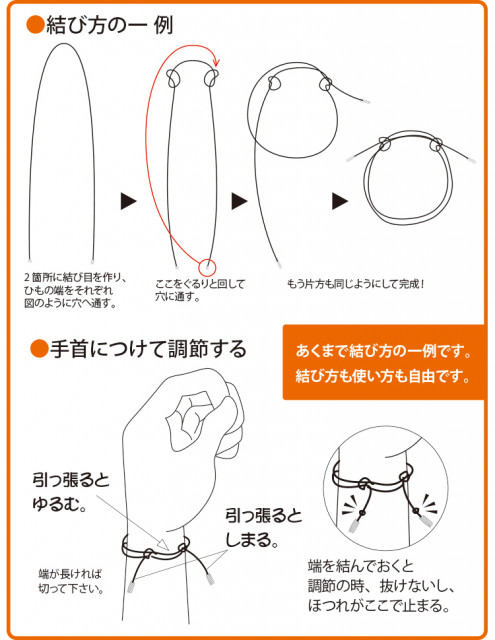 ●結び方の一 例

２箇所に結び目を作り、ひもの端をそれぞれ図のように穴へ通す。

ここをぐるりと回して穴に通す。

もう片方も同じようにして完成！

●手首につけて調節する

あくまで結び方の一例です。
結び方も使い方も自由です。

引っ張るとゆるむ。

引っ張るとしまる。

端が長ければ切って下さい。

端を結んでおくと調節の時、抜けないし、ほつれがここで止まる。